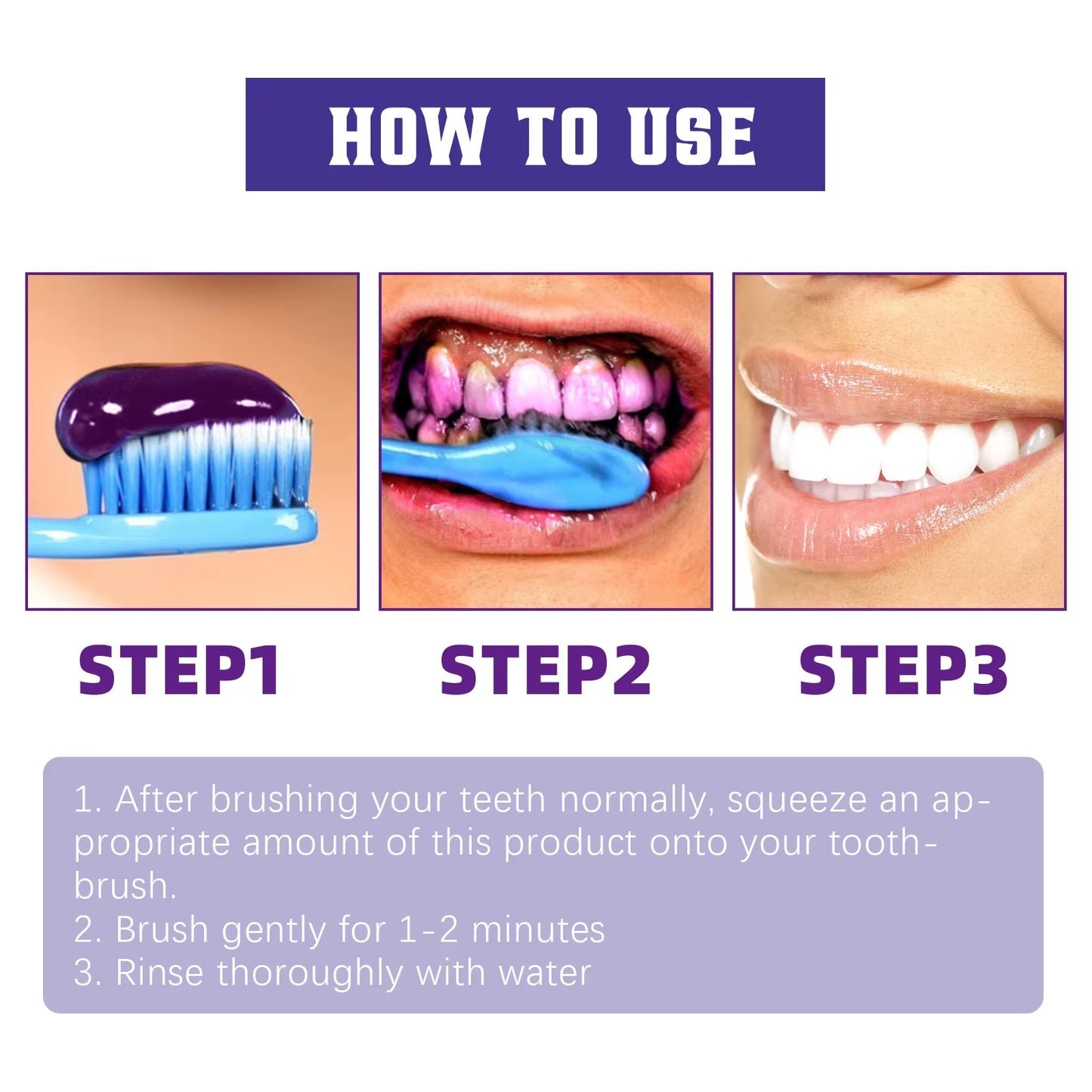 HOW TO USE

STEP1

STEP2

STEP3

1. After brushing your teeth normally, squeeze an appropriate amount of this product onto your toothbrush.
2. Brush gently for 1-2 minutes
3. Rinse thoroughly with water